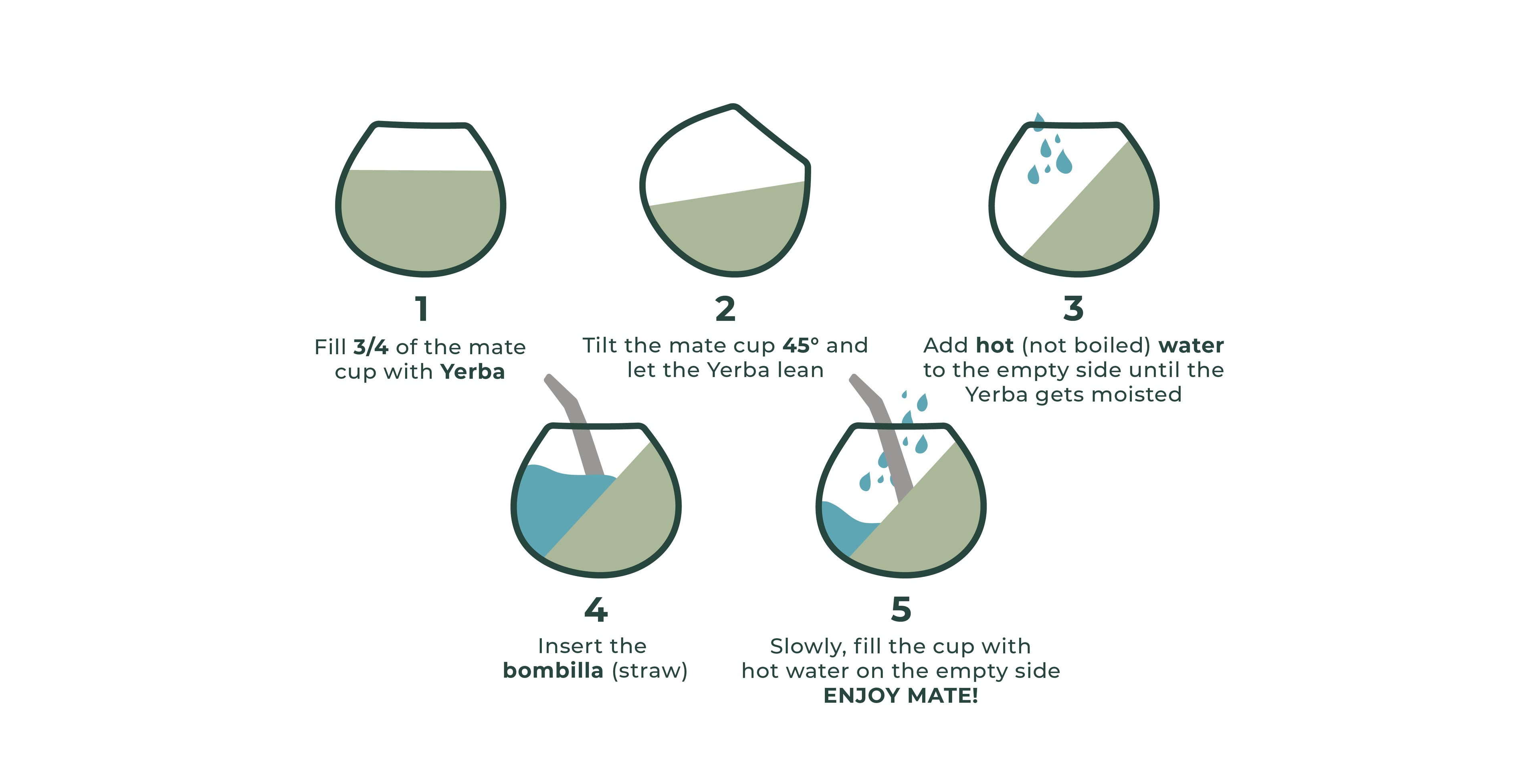 1
Fill 3/4 of the mate cup with Yerba

2
Tilt the mate cup 45° and let the Yerba lean

3
Add hot (not boiled) water to the empty side until the Yerba gets moisted

4
Insert the bombilla (straw)

5
Slowly, fill the cup with hot water on the empty side
ENJOY MATE!